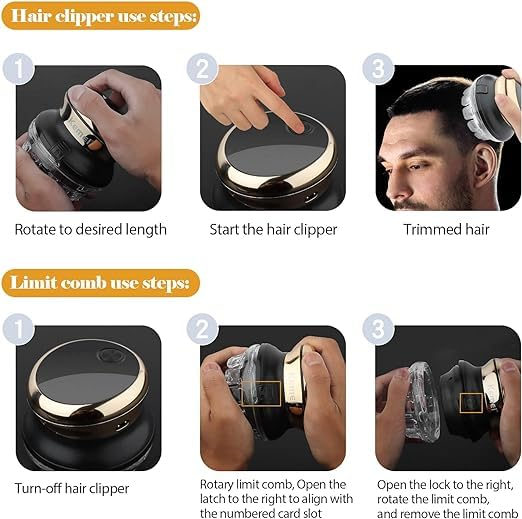 Hair clipper use steps:

1

Kemei

Rotate to desired length

2

Start the hair clipper

3

Trimmed hair

Limit comb use steps:

1

Turn-off hair clipper

2

Kemei

Rotary limit comb, Open the latch to the right to align with the numbered card slot

3

Open the lock to the right, rotate the limit comb, and remove the limit comb